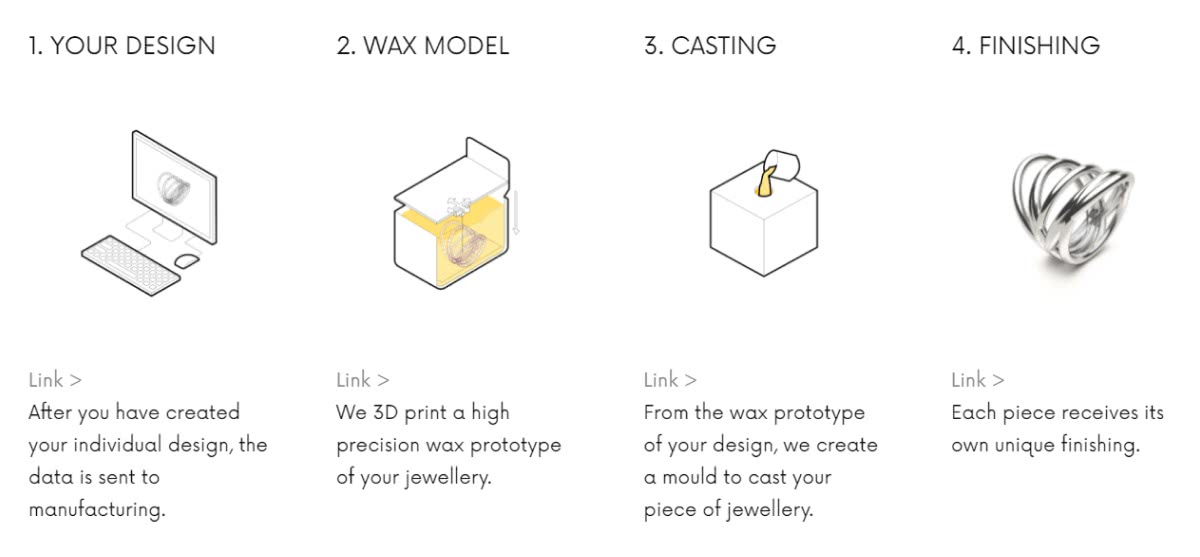 1. YOUR DESIGN

Link >
After you have created your individual design, the data is sent to manufacturing.

2. WAX MODEL

Link >
We 3D print a high precision wax prototype of your jewellery.

3. CASTING

Link >
From the wax prototype of your design, we create a mould to cast your piece of jewellery.

4. FINISHING

Link >
Each piece receives its own unique finishing.